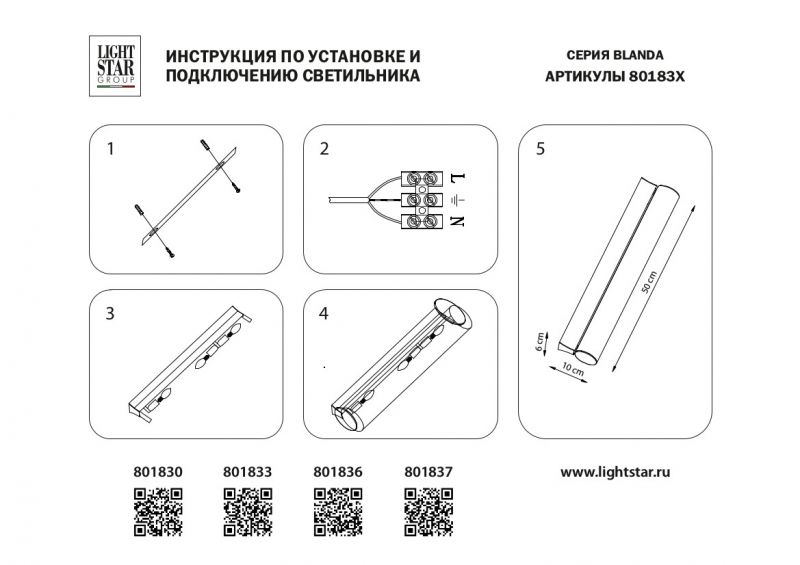 LIGHT STAR GROUP

ИНСТРУКЦИЯ ПО УСТАНОВКЕ И ПОДКЛЮЧЕНИЮ СВЕТИЛЬНИКА

СЕРИЯ BLANDA
АРТИКУЛЫ 80183X

1

2

L
N

3

4

5

50 cm
6 cm
10 cm

801830 801833 801836 801837

www.lightstar.ru