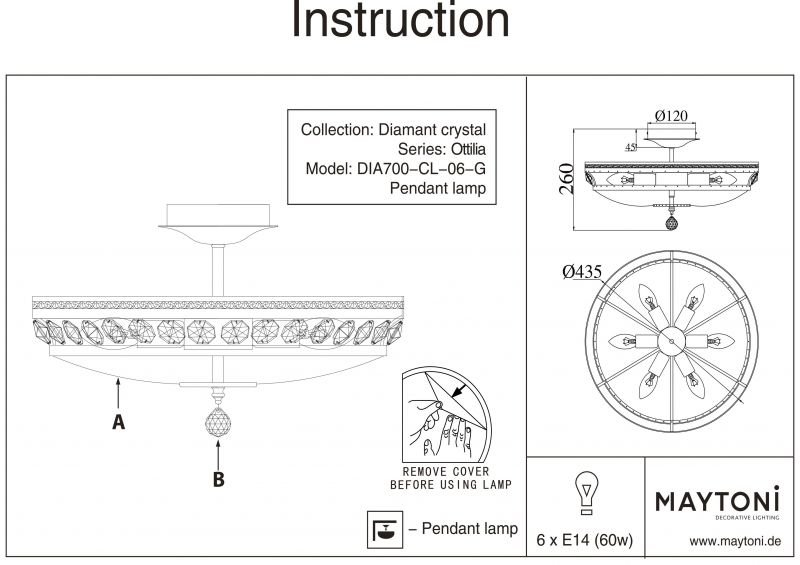 Instruction

Collection: Diamant crystal
Series: Ottilia
Model: DIA700-CL-06-G
Pendant lamp

A

B

REMOVE COVER
BEFORE USING LAMP

– Pendant lamp

Ø120

45

260

Ø435

6 x E14 (60w)

MAYTONI
DECORATIVE LIGHTING

www.maytoni.de