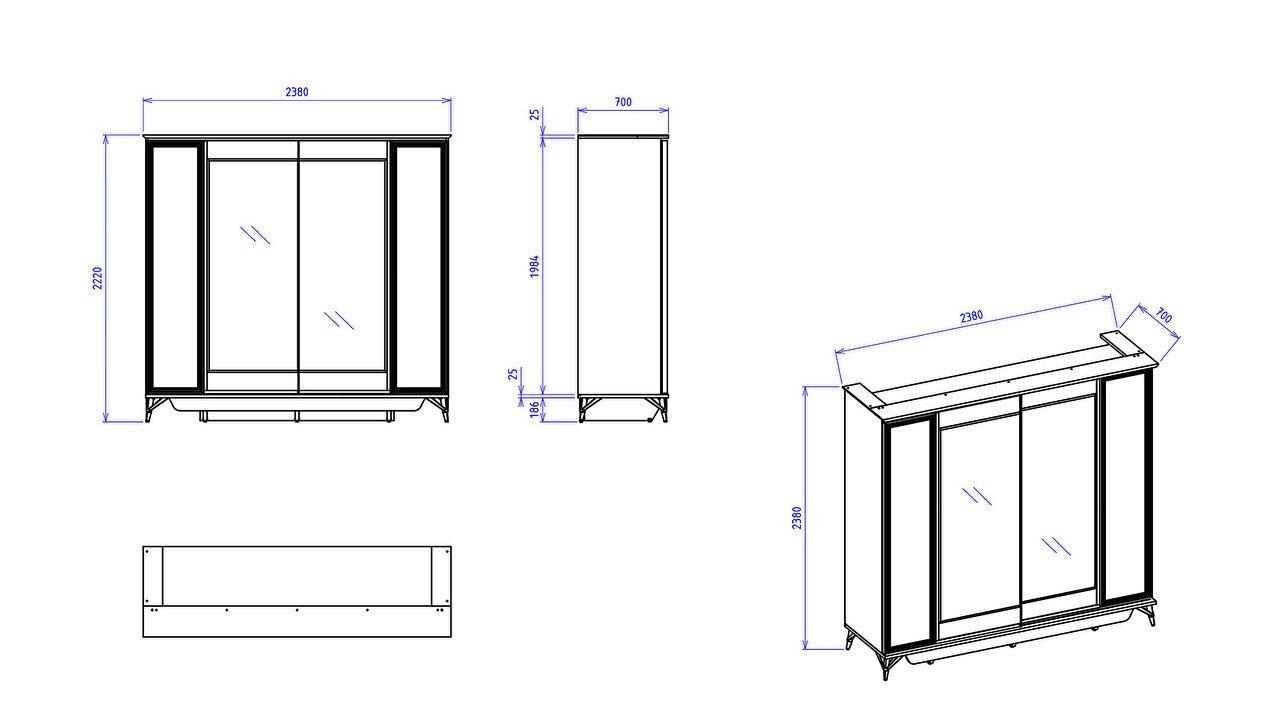 2380
2220
700
25
1984
25
186
2380
700
2380