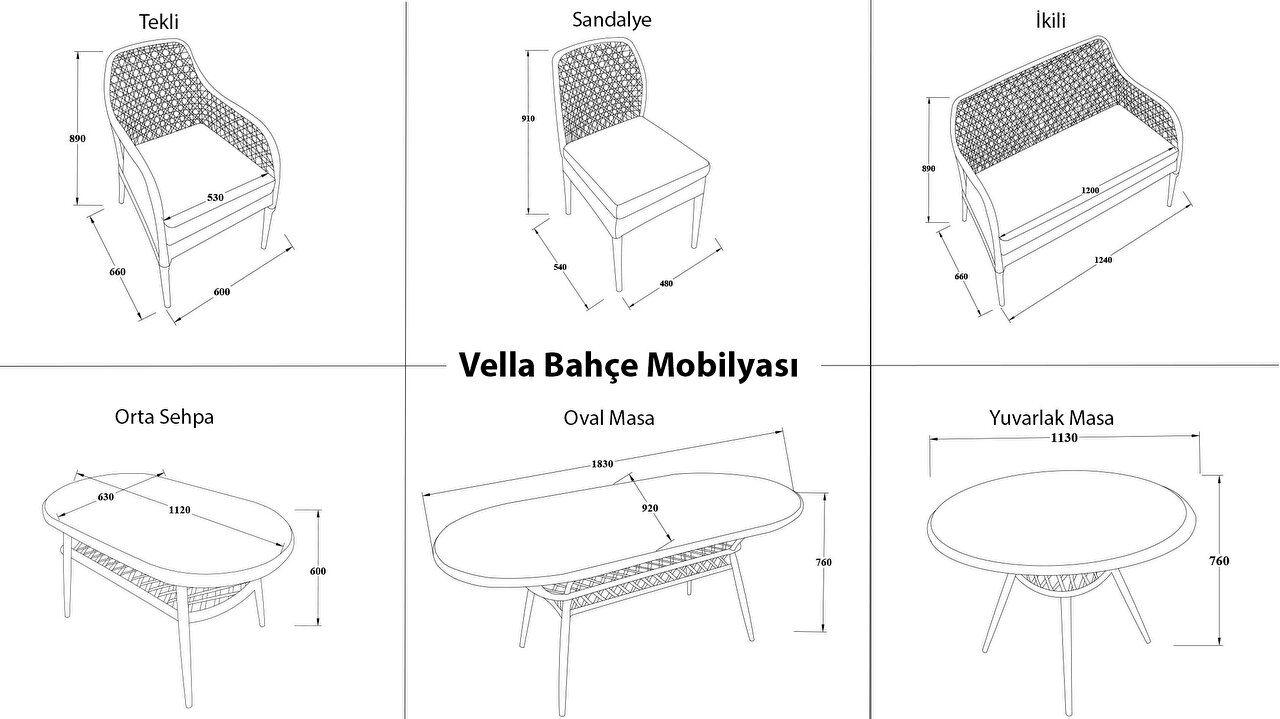 Tekli

890

530

660

600

Sandalye

910

540

480

İkili

890

1200

660

1240

Vella Bahçe Mobilyası

Orta Sehpa

630

1120

600

Oval Masa

1830

920

760

Yuvarlak Masa

1130

760