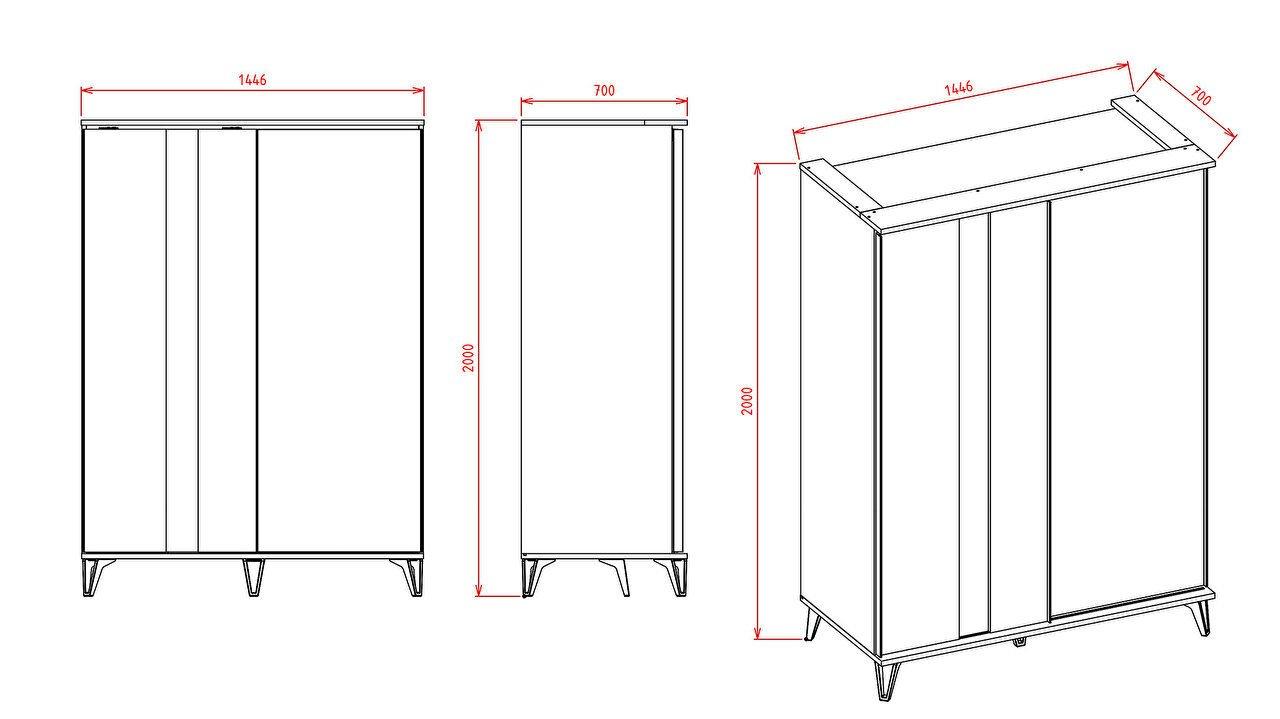 1446

700

2000

1446

700

2000