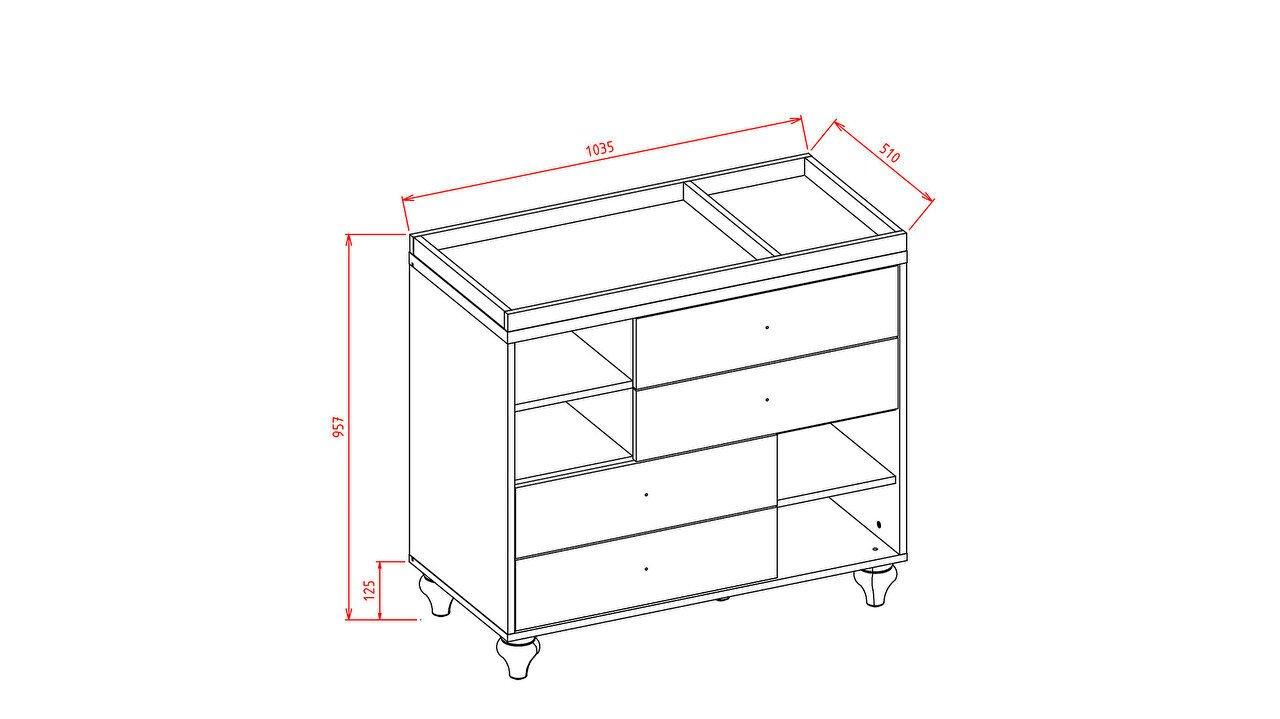 1035

510

957

125